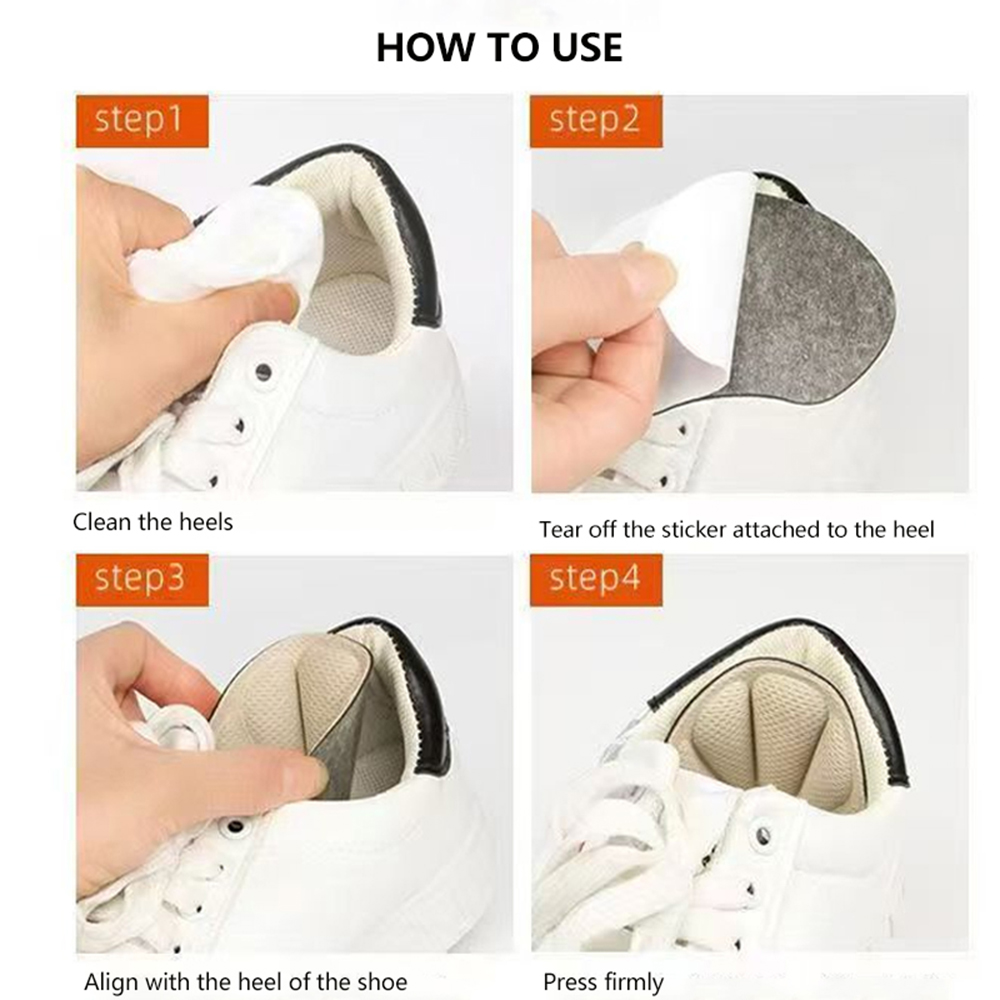 HOW TO USE

step1

Clean the heels

step2

Tear off the sticker attached to the heel

step3

Align with the heel of the shoe

step4

Press firmly